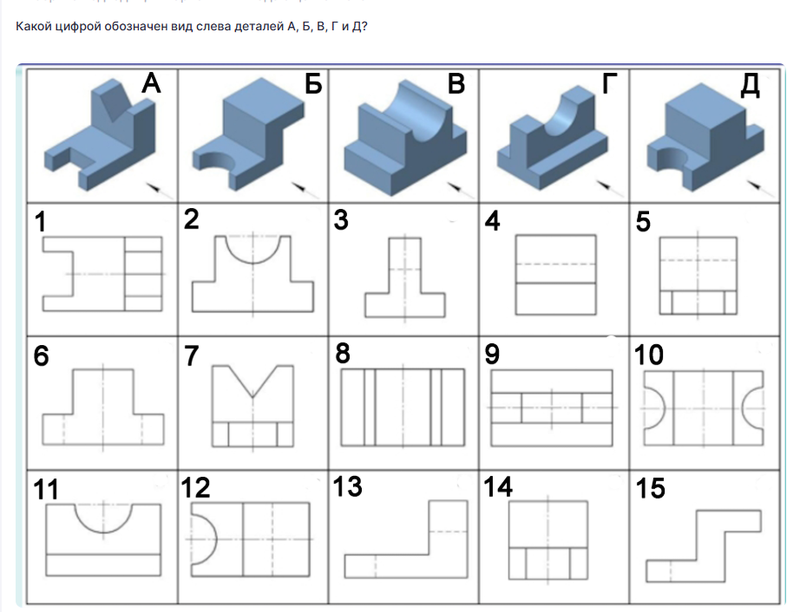 Какой цифрой обозначен вид слева деталей А, Б, В, Г и Д?

| А | Б | В | Г | Д |
|---|---|---|---|---|
| 1 | 2 | 3 | 4 | 5 |
| 6 | 7 | 8 | 9 | 10 |
| 11 | 12 | 13 | 14 | 15 |